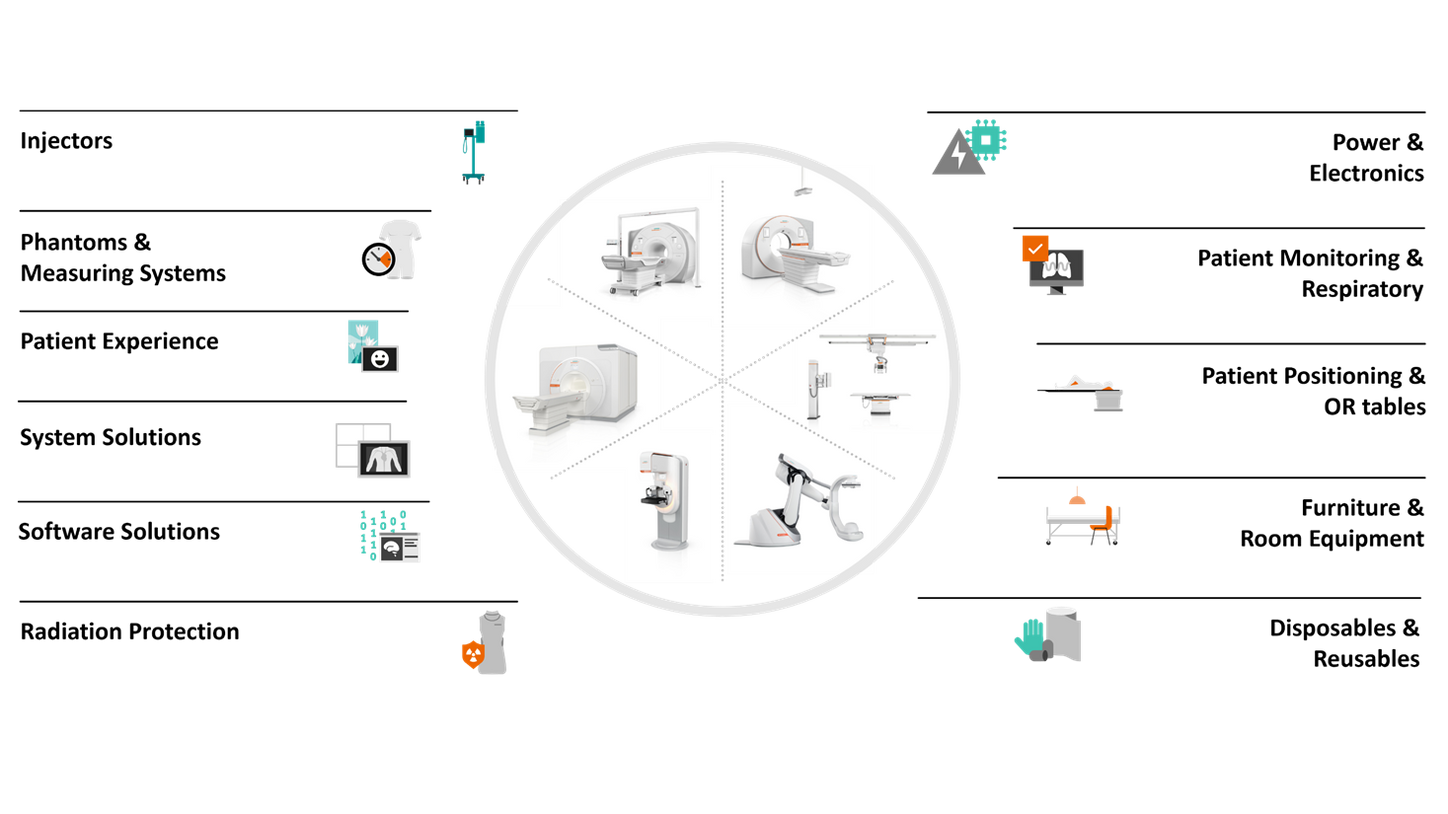 Injectors

Phantoms & Measuring Systems

Patient Experience

System Solutions

Software Solutions

Radiation Protection

Power & Electronics

Patient Monitoring & Respiratory

Patient Positioning & OR tables

Furniture & Room Equipment

Disposables & Reusables