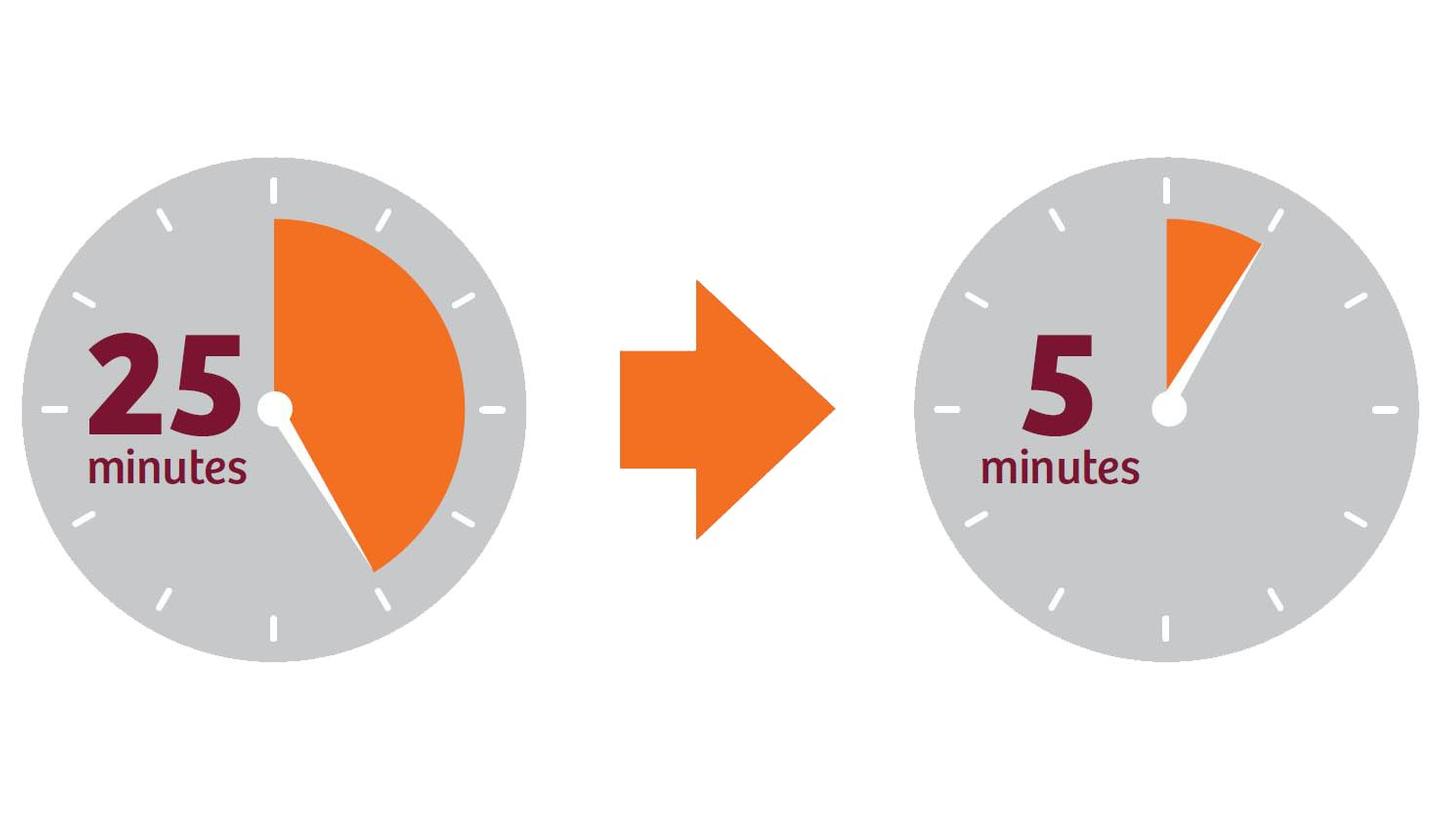 25
minutes

5
minutes