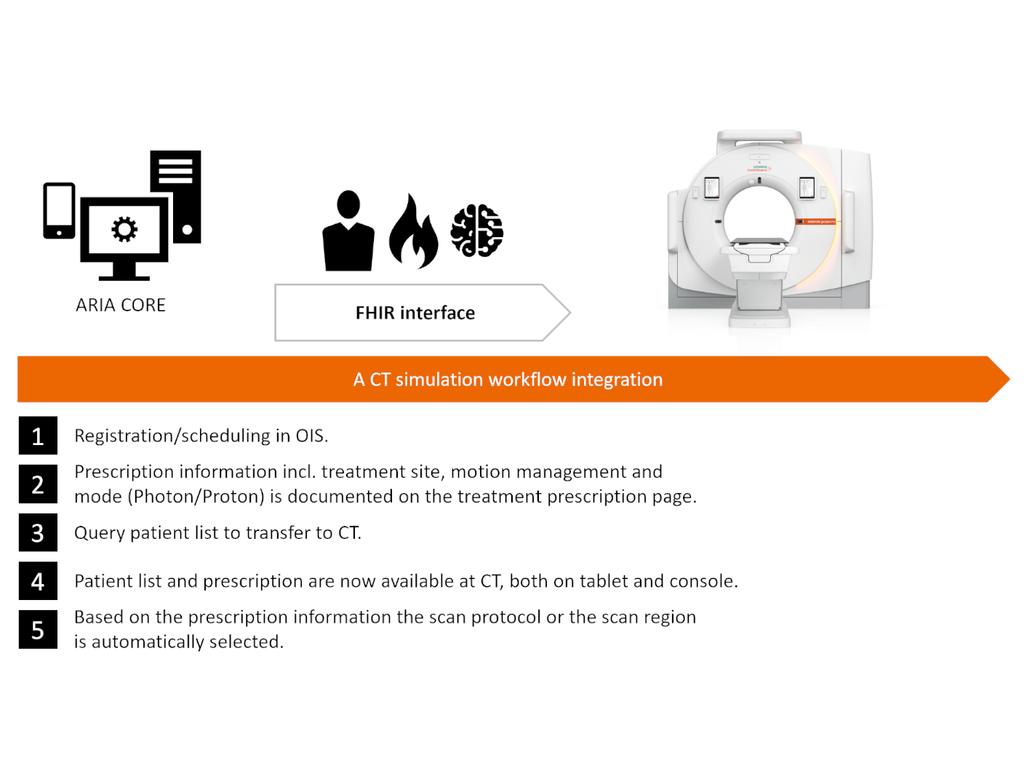 ARIA CORE

FHIR interface

A CT simulation workflow integration

1 Registration/scheduling in OIS.

2 Prescription information incl. treatment site, motion management and mode (Photon/Proton) is documented on the treatment prescription page.

3 Query patient list to transfer to CT.

4 Patient list and prescription are now available at CT, both on tablet and console.

5 Based on the prescription information the scan protocol or the scan region is automatically selected.