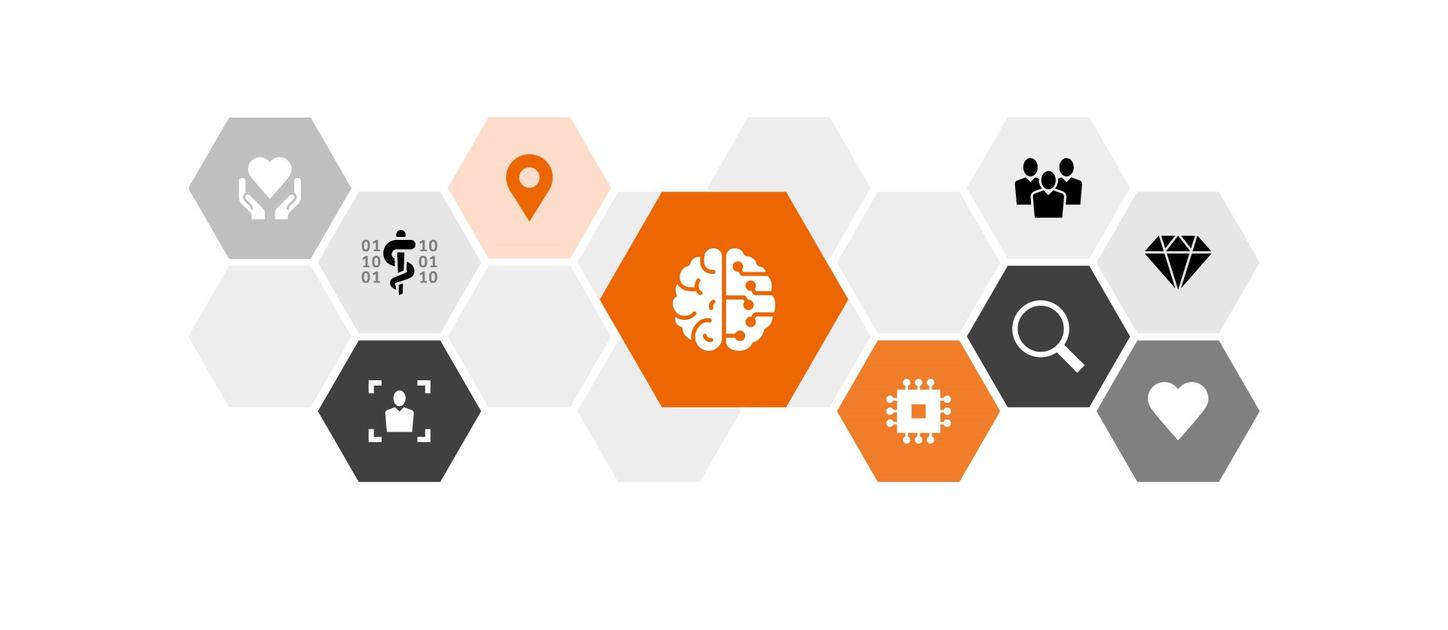 01 10
10 01
01 10