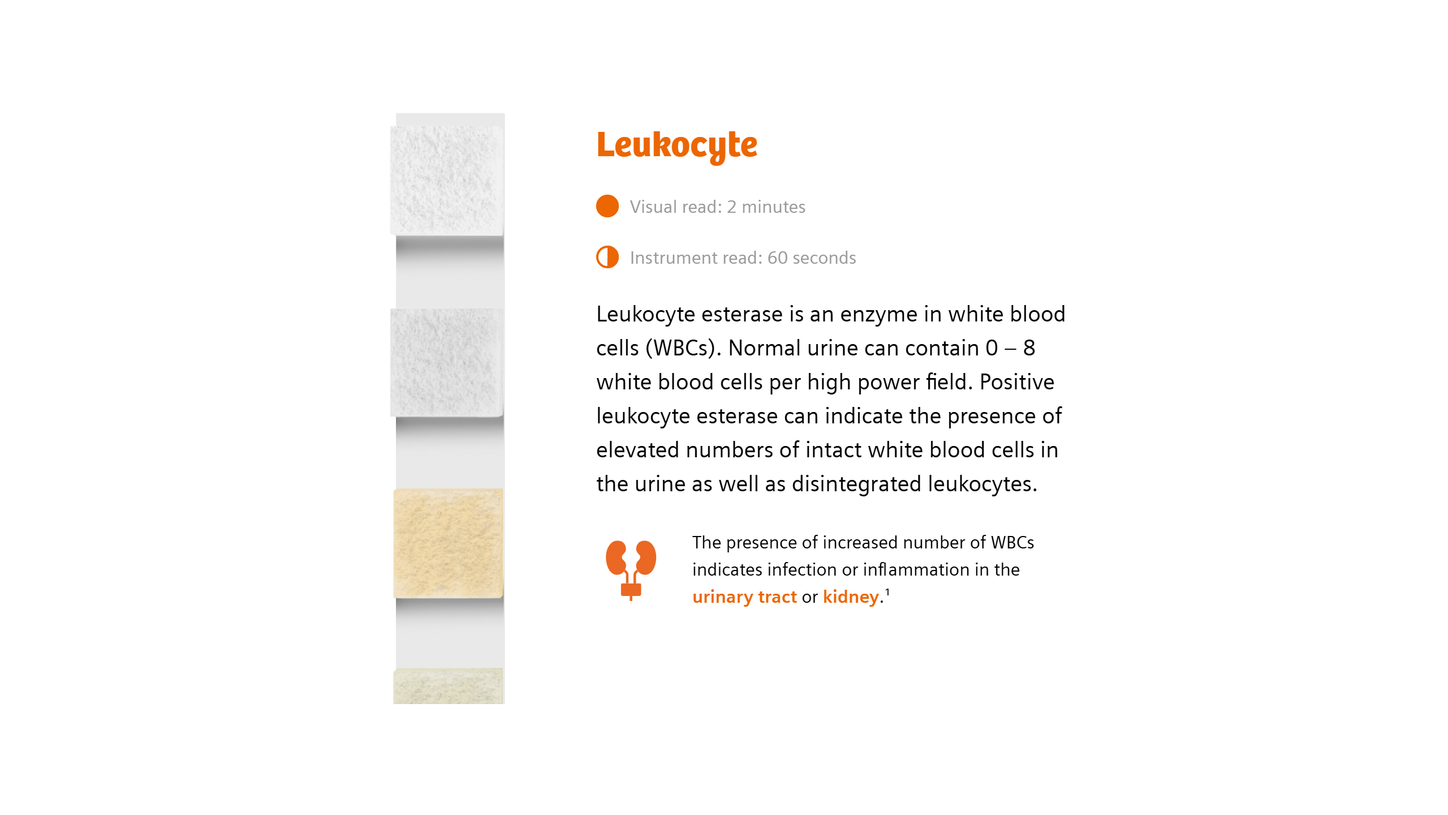 Leukocyte

Visual read: 2 minutes

Instrument read: 60 seconds

Leukocyte esterase is an enzyme in white blood cells (WBCs). Normal urine can contain 0 – 8 white blood cells per high power field. Positive leukocyte esterase can indicate the presence of elevated numbers of intact white blood cells in the urine as well as disintegrated leukocytes.

The presence of increased number of WBCs indicates infection or inflammation in the urinary tract or kidney.$^1$