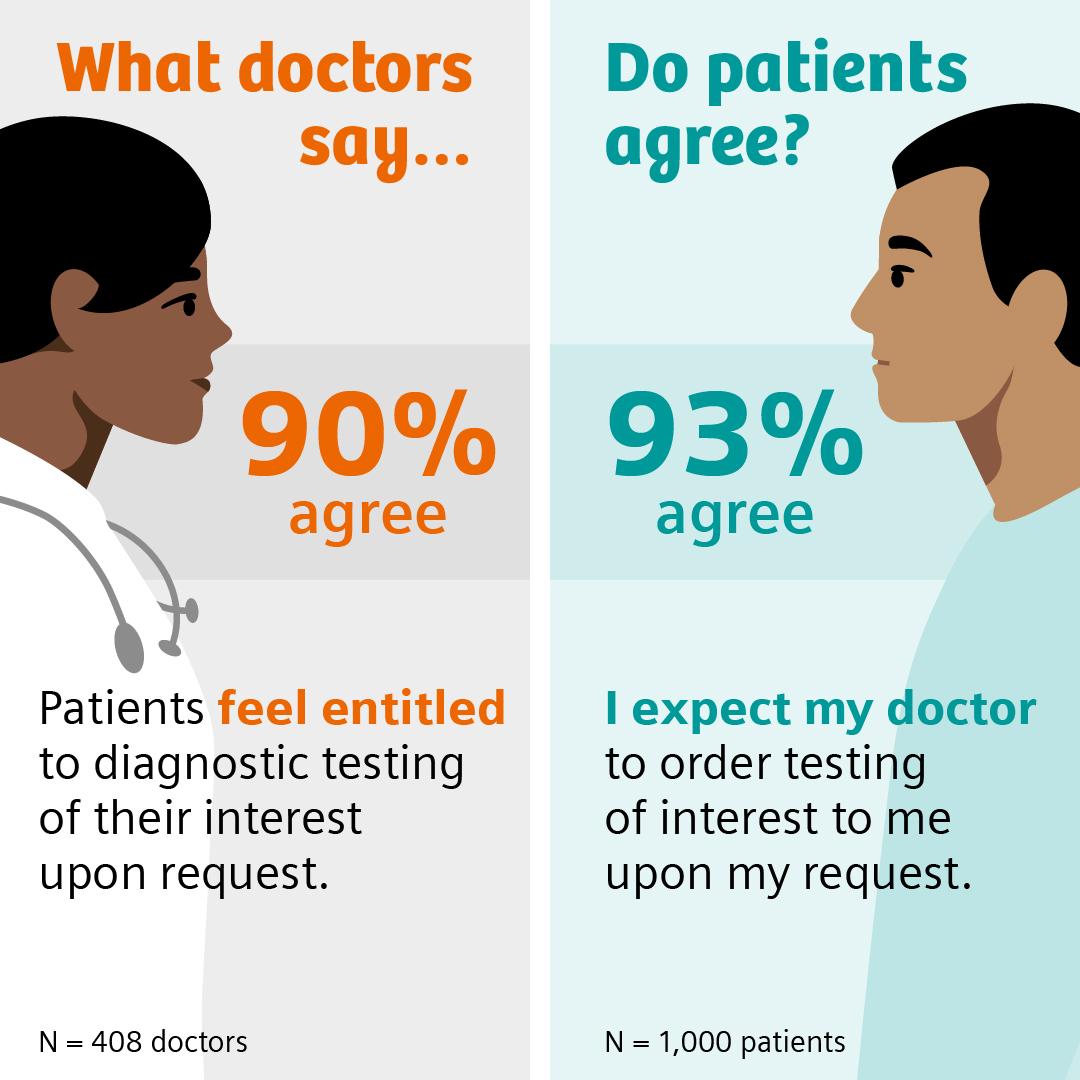 What doctors say...

90%
agree

Patients feel entitled to diagnostic testing of their interest upon request.

N = 408 doctors

Do patients agree?

93%
agree

I expect my doctor to order testing of interest to me upon my request.

N = 1,000 patients