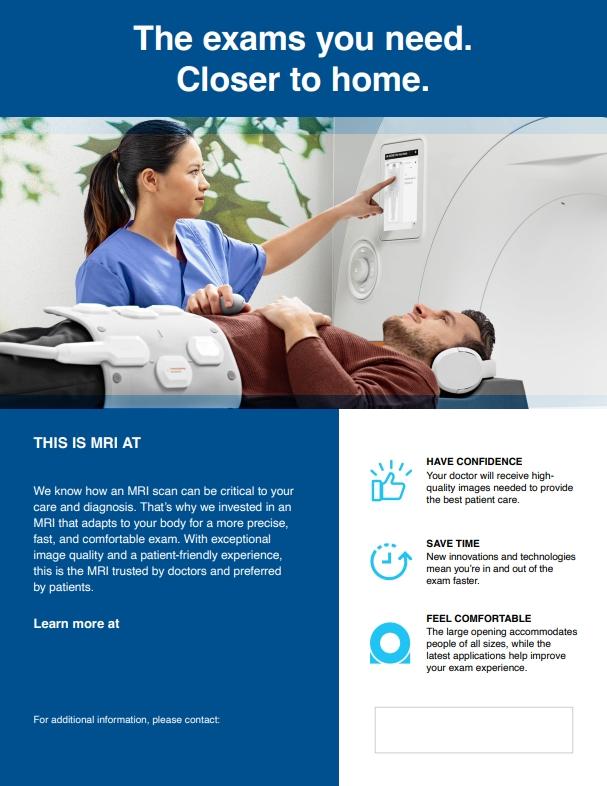 The exams you need.
Closer to home.

THIS IS MRI AT

We know how an MRI scan can be critical to your care and diagnosis. That's why we invested in an MRI that adapts to your body for a more precise, fast, and comfortable exam. With exceptional image quality and a patient-friendly experience, this is the MRI trusted by doctors and preferred by patients.

Learn more at

For additional information, please contact:

HAVE CONFIDENCE
Your doctor will receive high-quality images needed to provide the best patient care.

SAVE TIME
New innovations and technologies mean you're in and out of the exam faster.

FEEL COMFORTABLE
The large opening accommodates people of all sizes, while the latest applications help improve your exam experience.